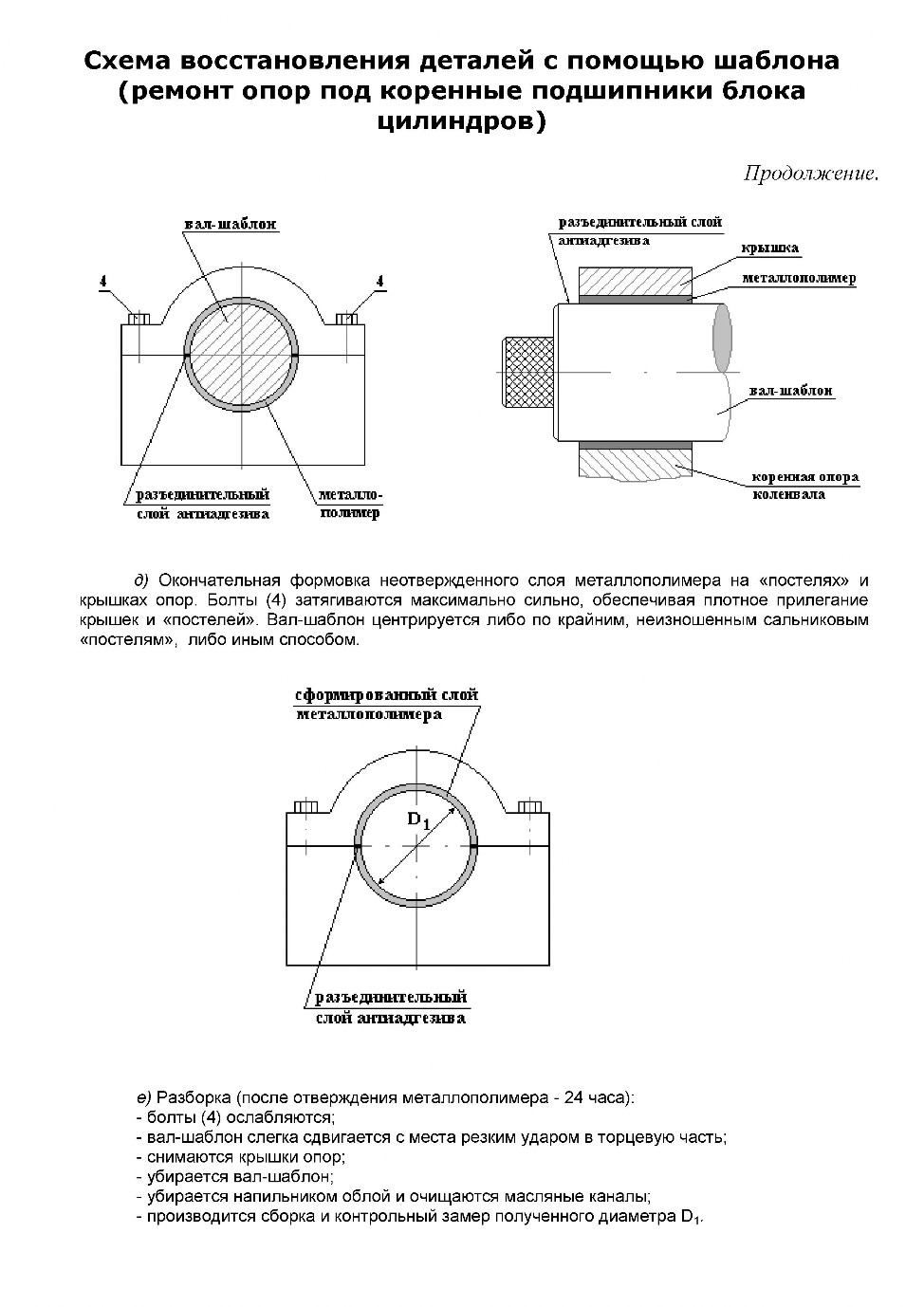 Схема восстановления деталей с помощью шаблона (ремонт опор под коренные подшипники блока цилиндров)

Продолжение.

вал-шаблон

4

4

разъединительный слой антиадгезива

металло-полимер

разъединительный слой антиадгезива

крышка

металлополимер

вал-шаблон

коренная опора коленвала

д) Окончательная формовка неотвержденного слоя металлополимера на «постелях» и крышках опор. Болты (4) затягиваются максимально сильно, обеспечивая плотное прилегание крышек и «постелей». Вал-шаблон центрируется либо по крайним, неизношенным сальниковым «постелям», либо иным способом.

сформированный слой металлополимера

$D_1$

разъединительный слой антиадгезива

е) Разборка (после отверждения металлополимера - 24 часа):
- болты (4) ослабляются;
- вал-шаблон слегка сдвигается с места резким ударом в торцевую часть;
- снимаются крышки опор;
- убирается вал-шаблон;
- убирается напильником облой и очищаются масляные каналы;
- производится сборка и контрольный замер полученного диаметра $D_1$.