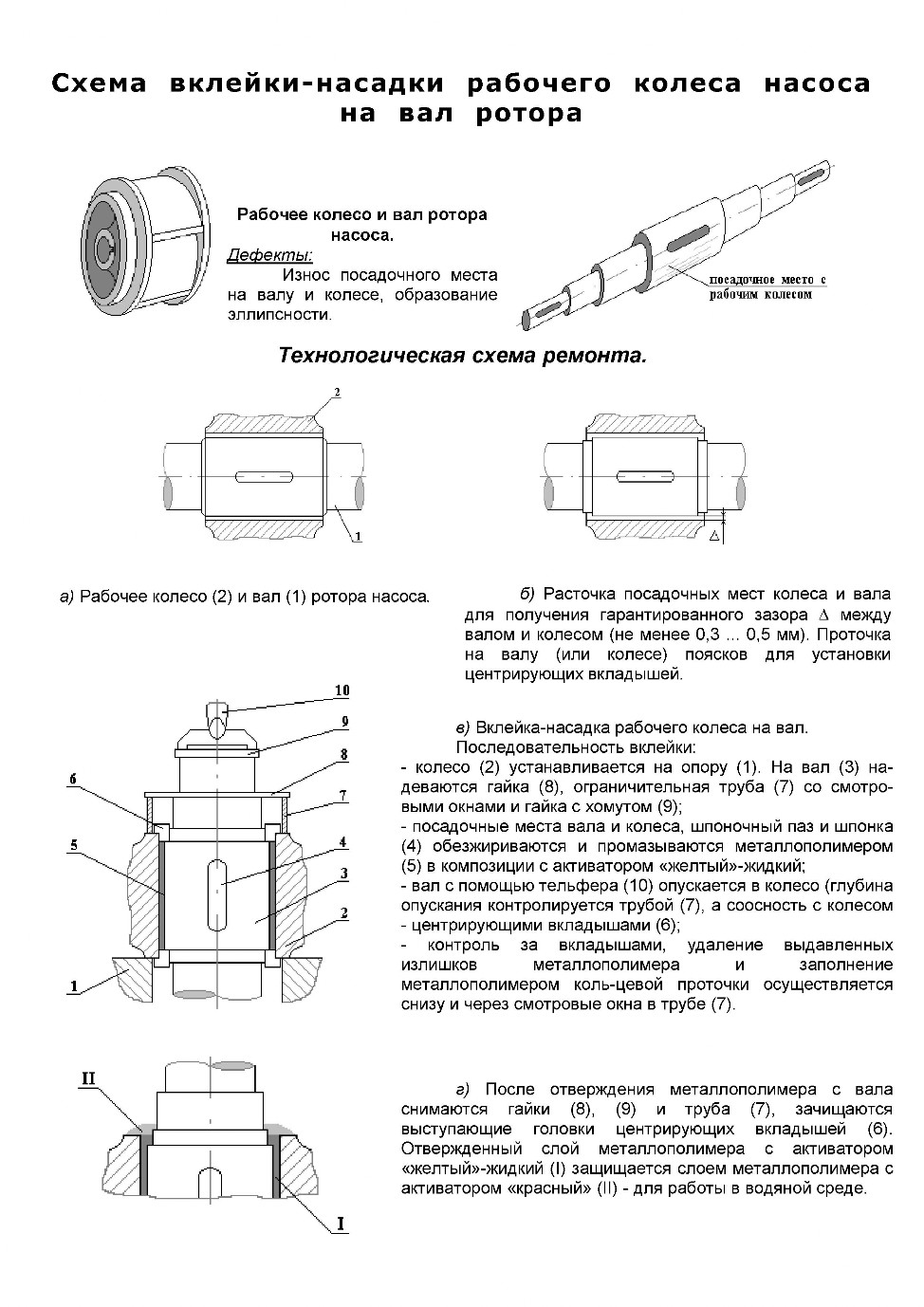 Схема вклейки-насадки рабочего колеса насоса на вал ротора

Рабочее колесо и вал ротора насоса.
Дефекты:
Износ посадочного места на валу и колесе, образование эллипсности.

посадочное место с рабочим колесом

Технологическая схема ремонта.

2

1

$\Delta$

а) Рабочее колесо (2) и вал (1) ротора насоса.

б) Расточка посадочных мест колеса и вала для получения гарантированного зазора $\Delta$ между валом и колесом (не менее 0,3 ... 0,5 мм). Проточка на валу (или колесе) поясков для установки центрирующих вкладышей.

10
9
8
7
6
5
4
3
2
1

в) Вклейка-насадка рабочего колеса на вал.
Последовательность вклейки:
- колесо (2) устанавливается на опору (1). На вал (3) надеваются гайка (8), ограничительная труба (7) со смотровыми окнами и гайка с хомутом (9);
- посадочные места вала и колеса, шпоночный паз и шпонка (4) обезжириваются и промазываются металлополимером (5) в композиции с активатором «желтый»-жидкий;
- вал с помощью тельфера (10) опускается в колесо (глубина опускания контролируется трубой (7), а соосность с колесом - центрирующими вкладышами (6);
- контроль за вкладышами, удаление выдавленных излишков металлополимера и заполнение металлополимером коль-цевой проточки осуществляется снизу и через смотровые окна в трубе (7).

II

I

г) После отверждения металлополимера с вала снимаются гайки (8), (9) и труба (7), зачищаются выступающие головки центрирующих вкладышей (6). Отвержденный слой металлополимера с активатором «желтый»-жидкий (I) защищается слоем металлополимера с активатором «красный» (II) - для работы в водяной среде.