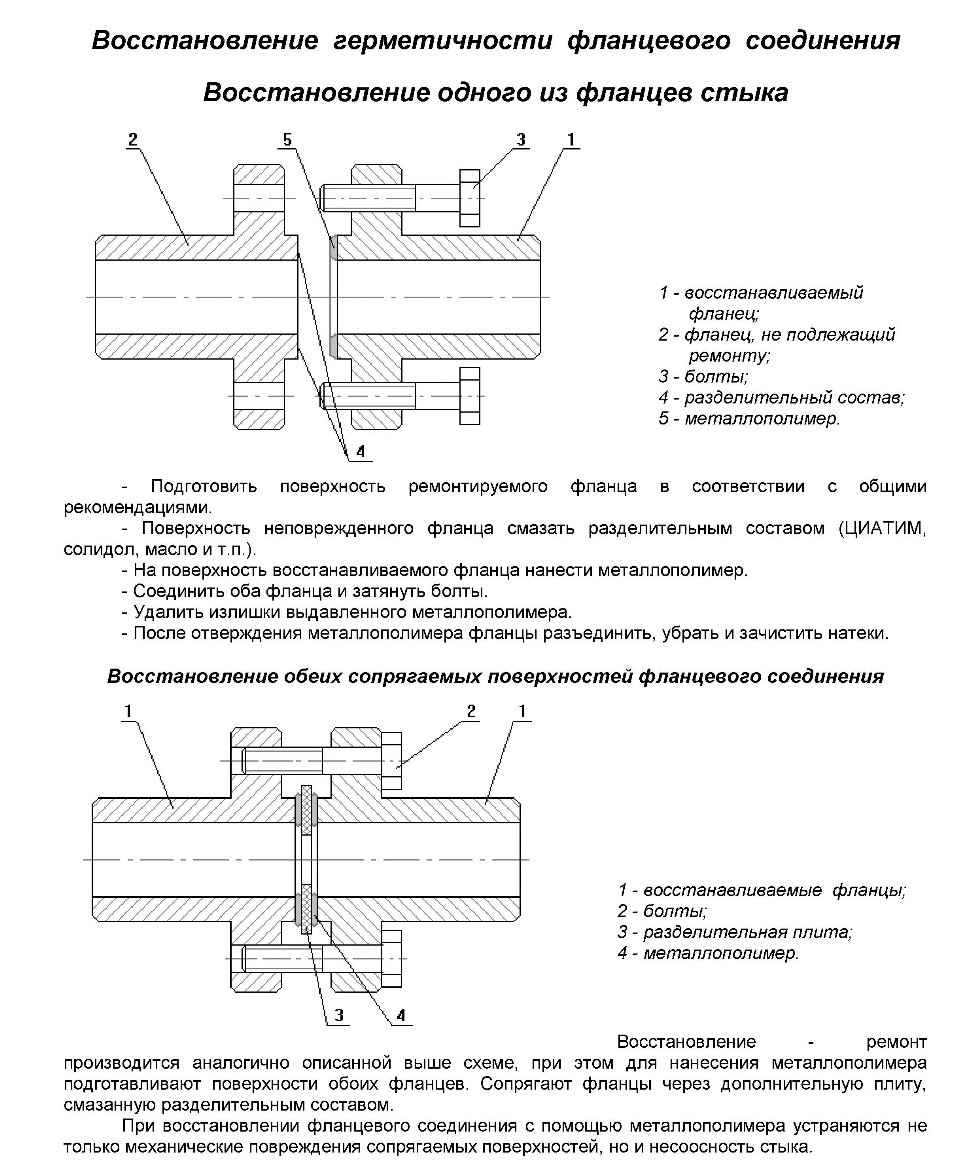 Восстановление герметичности фланцевого соединения

Восстановление одного из фланцев стыка

2

5

3

1

4

1 - восстанавливаемый фланец;
2 - фланец, не подлежащий ремонту;
3 - болты;
4 - разделительный состав;
5 - металлополимер.

- Подготовить поверхность ремонтируемого фланца в соответствии с общими рекомендациями.
- Поверхность неповрежденного фланца смазать разделительным составом (ЦИАТИМ, солидол, масло и т.п.).
- На поверхность восстанавливаемого фланца нанести металлополимер.
- Соединить оба фланца и затянуть болты.
- Удалить излишки выдавленного металлополимера.
- После отверждения металлополимера фланцы разъединить, убрать и зачистить натеки.

Восстановление обеих сопрягаемых поверхностей фланцевого соединения

1

2

1

3

4

1 - восстанавливаемые фланцы;
2 - болты;
3 - разделительная плита;
4 - металлополимер.

Восстановление - ремонт производится аналогично описанной выше схеме, при этом для нанесения металлополимера подготавливают поверхности обоих фланцев. Сопрягают фланцы через дополнительную плиту, смазанную разделительным составом.

При восстановлении фланцевого соединения с помощью металлополимера устраняются не только механические повреждения сопрягаемых поверхностей, но и несоосность стыка.